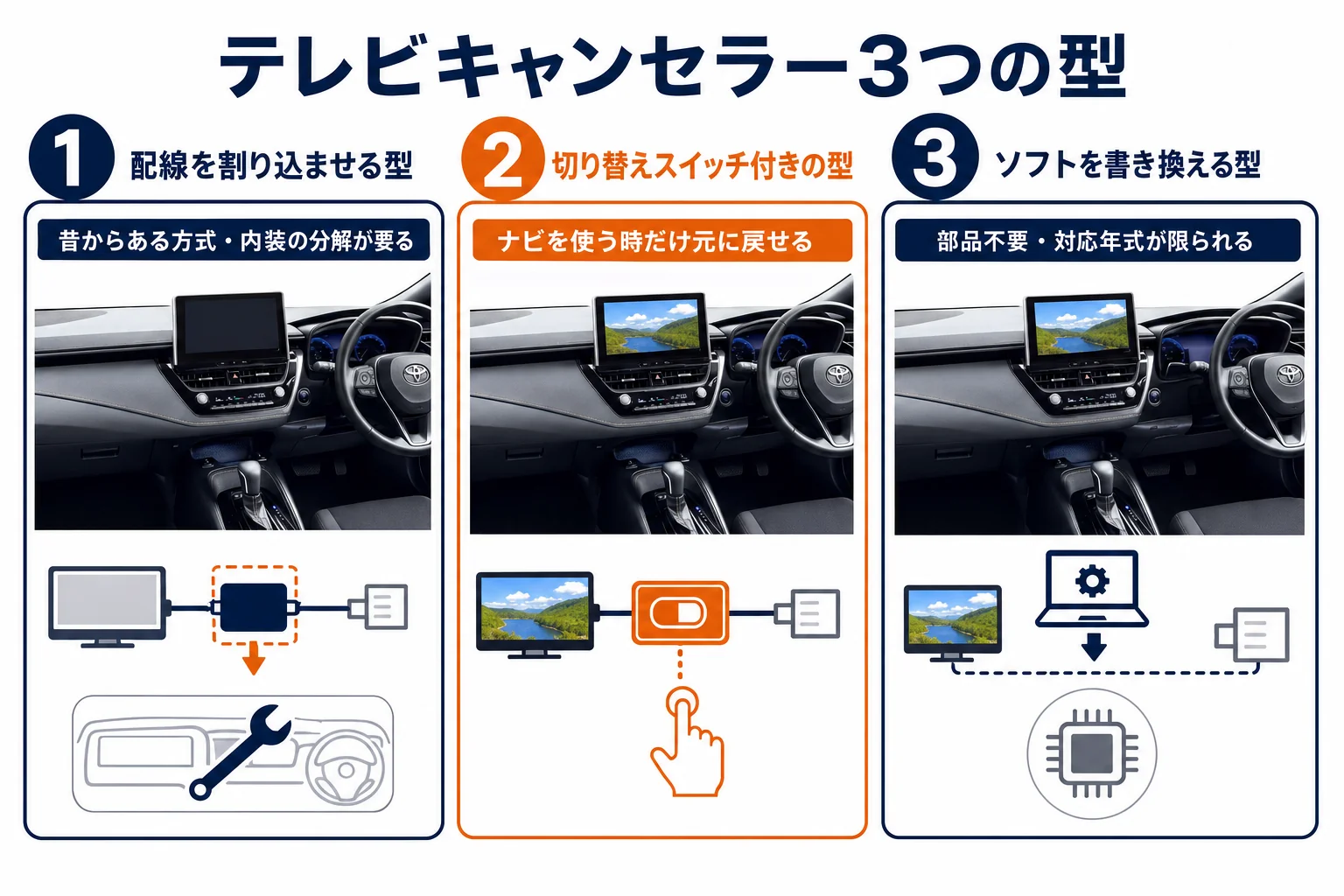 テレビキャンセラー3つの型

1 配線を割り込ませる型

昔からある方式・内装の分解が要る

2 切り替えスイッチ付きの型

ナビを使う時だけ元に戻せる

3 ソフトを書き換える型

部品不要・対応年式が限られる