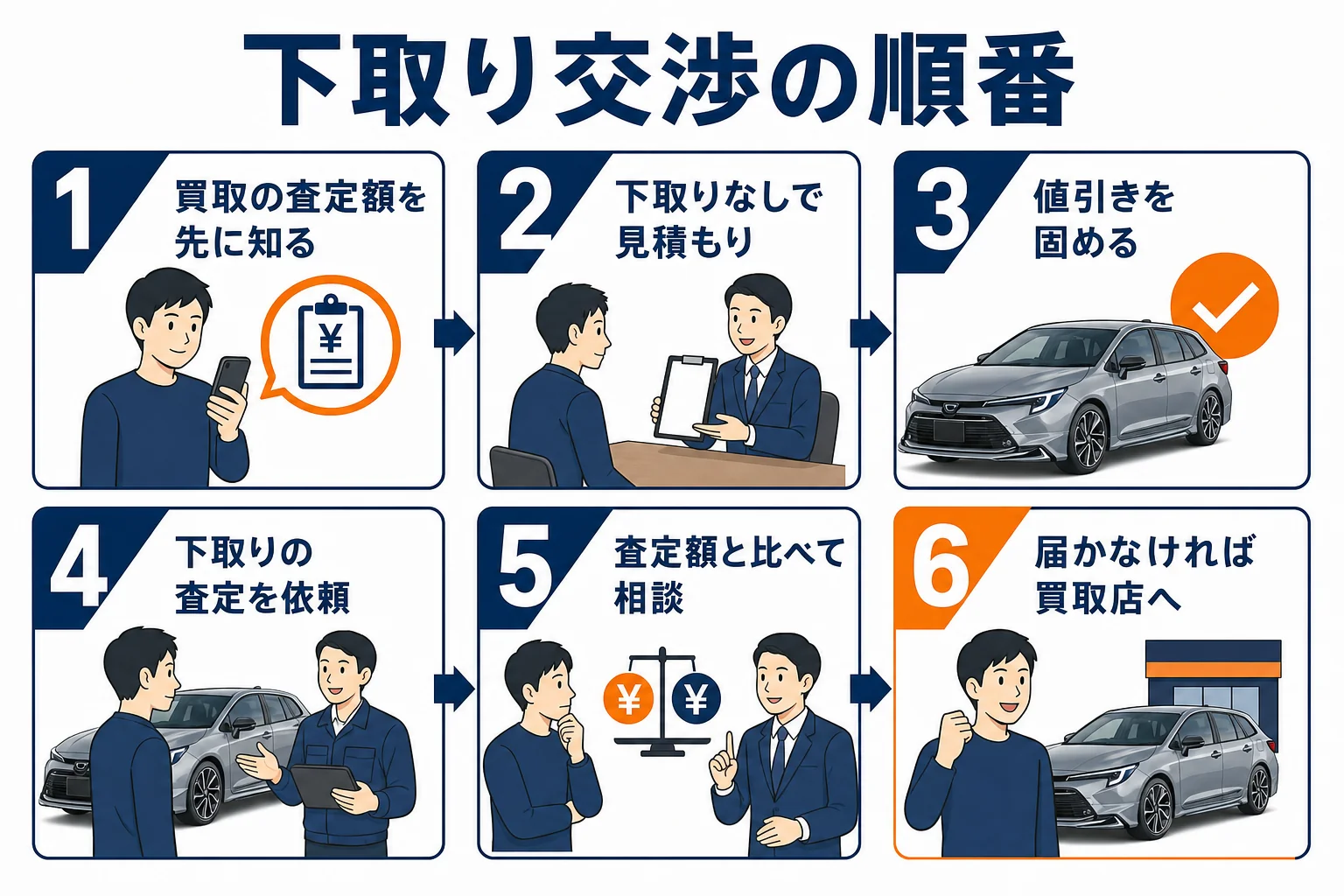 下取り交渉の順番

1
買取の査定額を先に知る

¥

2
下取りなしで見積もり

3
値引きを固める

4
下取りの査定を依頼

5
査定額と比べて相談

¥ ¥

6
届かなければ買取店へ