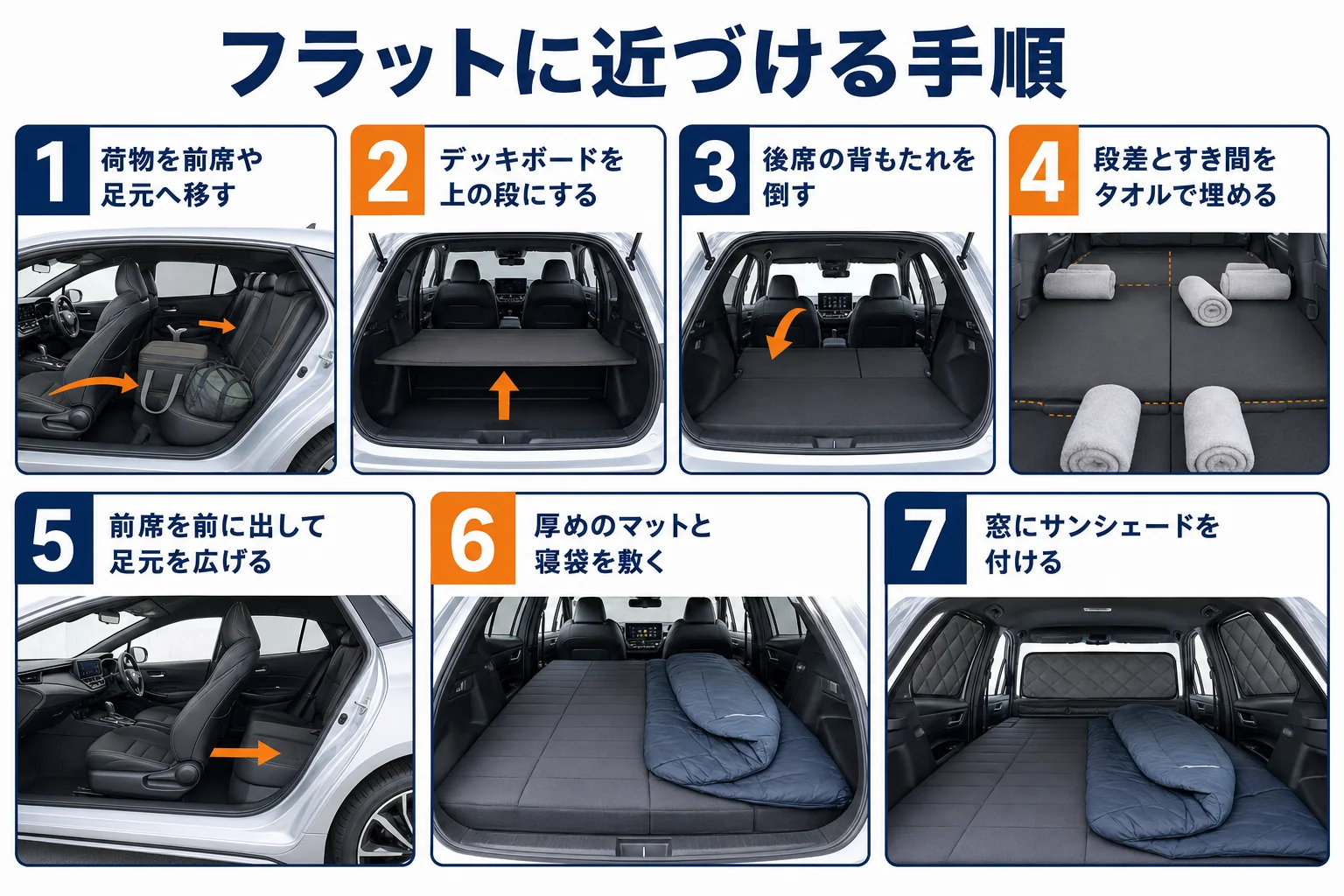 フラットに近づける手順

1 荷物を前席や足元へ移す

2 デッキボードを上の段にする

3 後席の背もたれを倒す

4 段差とすき間をタオルで埋める

5 前席を前に出して足元を広げる

6 厚めのマットと寝袋を敷く

7 窓にサンシェードを付ける