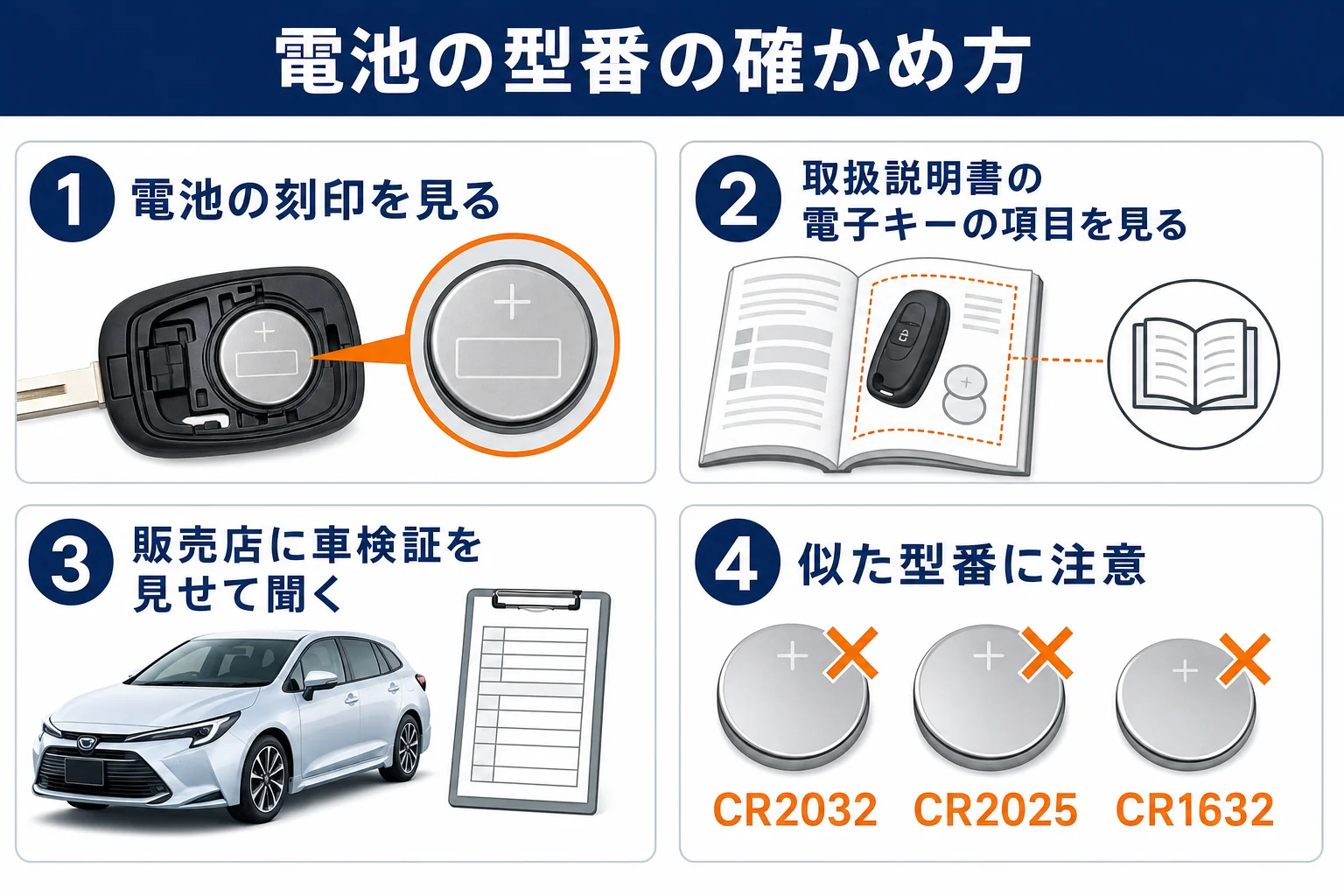 電池の型番の確かめ方

1 電池の刻印を見る

+

+

2 取扱説明書の電子キーの項目を見る

+

3 販売店に車検証を見せて聞く

4 似た型番に注意

+

+

+

CR2032 CR2025 CR1632