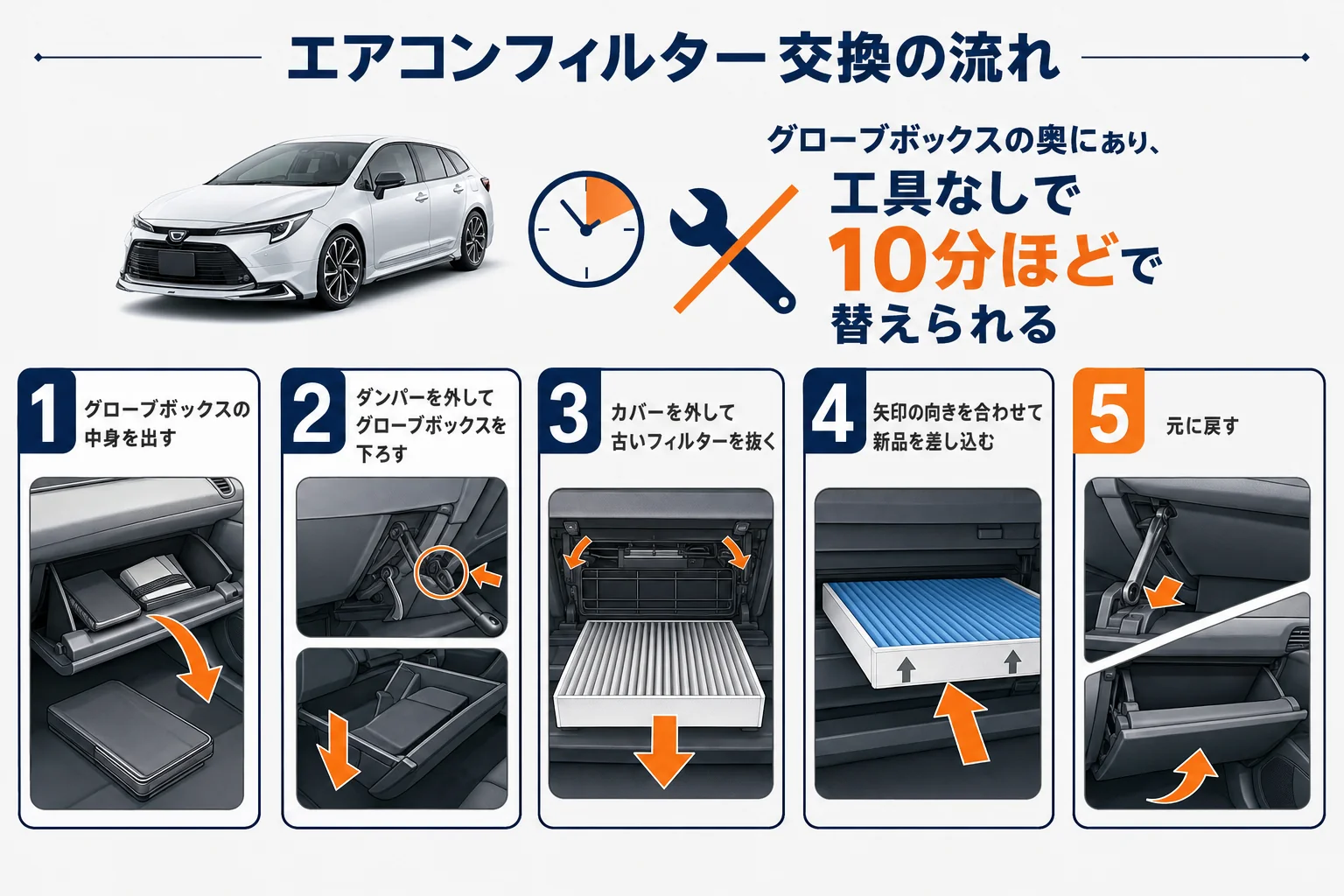 エアコンフィルター 交換の流れ

グローブボックスの奥にあり、
工具なしで
10分ほどで
替えられる

1 グローブボックスの中身を出す

2 ダンパーを外してグローブボックスを下ろす

3 カバーを外して古いフィルターを抜く

4 矢印の向きを合わせて新品を差し込む

5 元に戻す